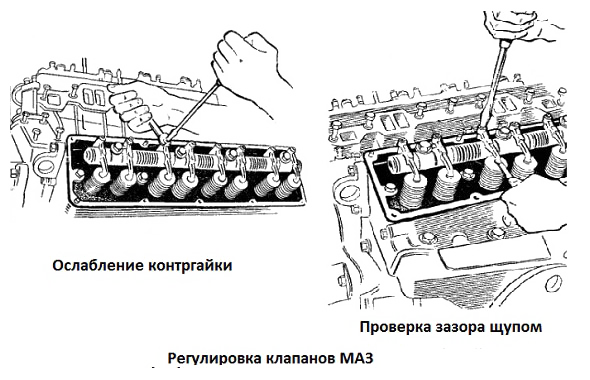 Ослабление контргайки

Проверка зазора щупом

Регулировка клапанов МАЗ