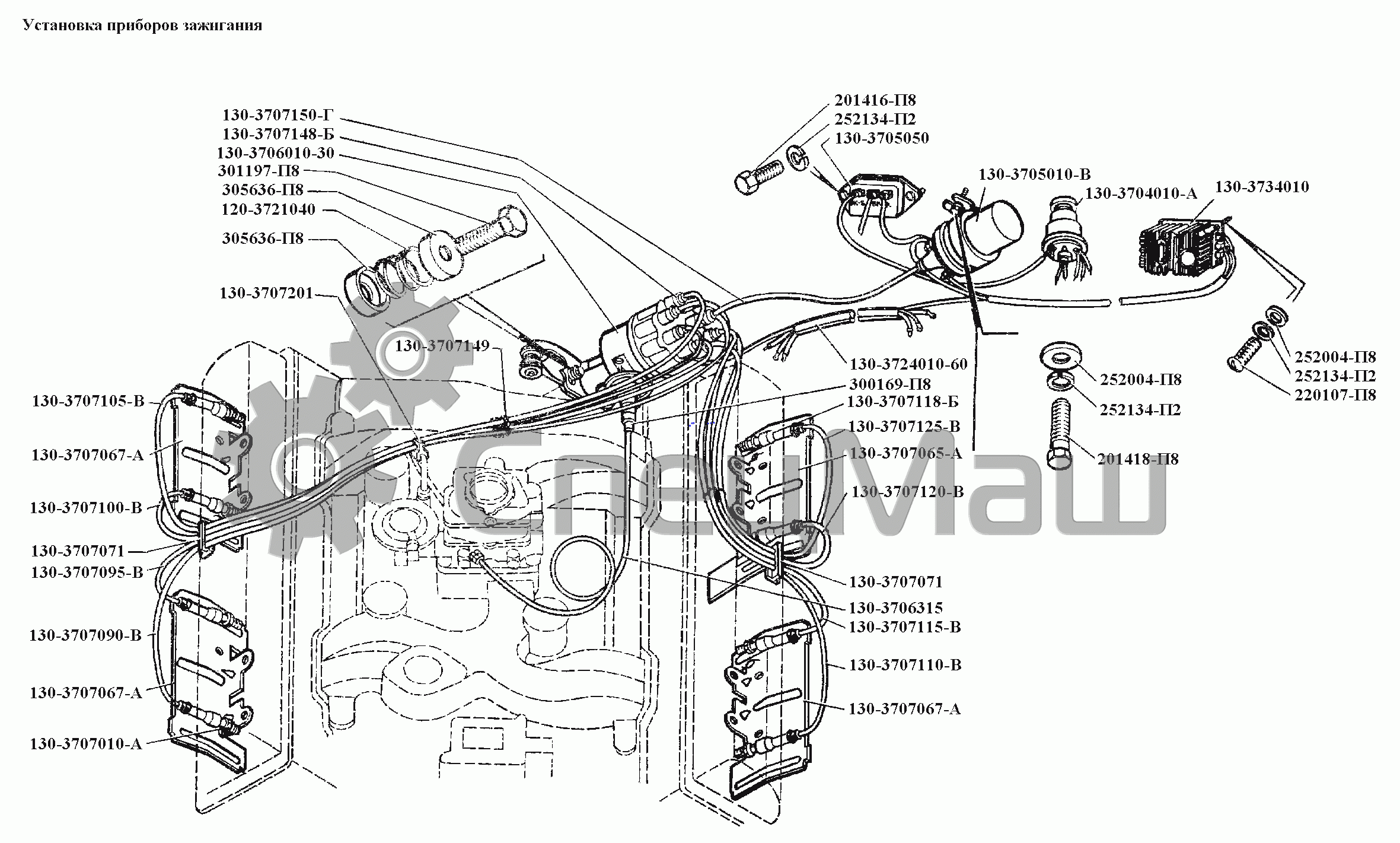 Установка приборов зажигания

130-3707150-Г
130-3707148-Б
130-3706010-30
301197-П8
305636-П8
120-3721040
305636-П8
130-3707201
130-3707149
130-3707105-В
130-3707067-А
130-3707100-В
130-3707071
130-3707095-В
130-3707090-В
130-3707067-А
130-3707010-А

201416-П8
252134-П2
130-3705050
130-3705010-В
130-3704010-А
130-3734010
130-3724010-60
300169-П8
130-3707118-Б
130-3707125-В
130-3707065-А
130-3707120-В
130-3707071
130-3706315
130-3707115-В
130-3707110-В
130-3707067-А
252004-П8
252134-П2
201418-П8
252004-П8
252134-П2
220107-П8

СпецМаш