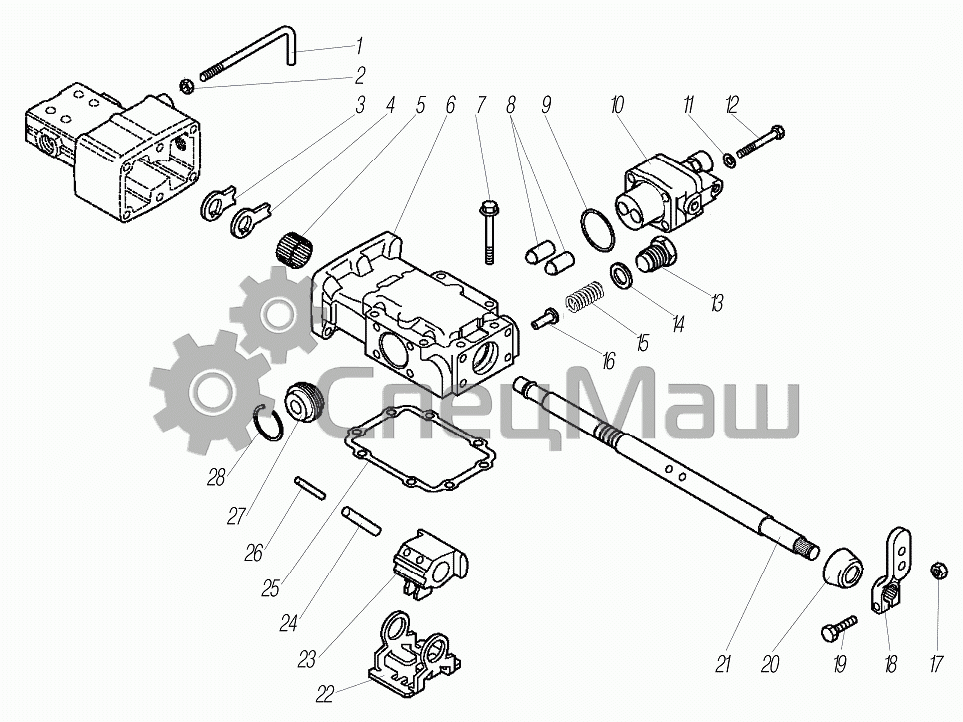 1
2
3
4
5
6
7
8
9
10
11
12
13
14
15
16
СпецМаш
28
27
26
25
24
23
22
21
20
19
18
17