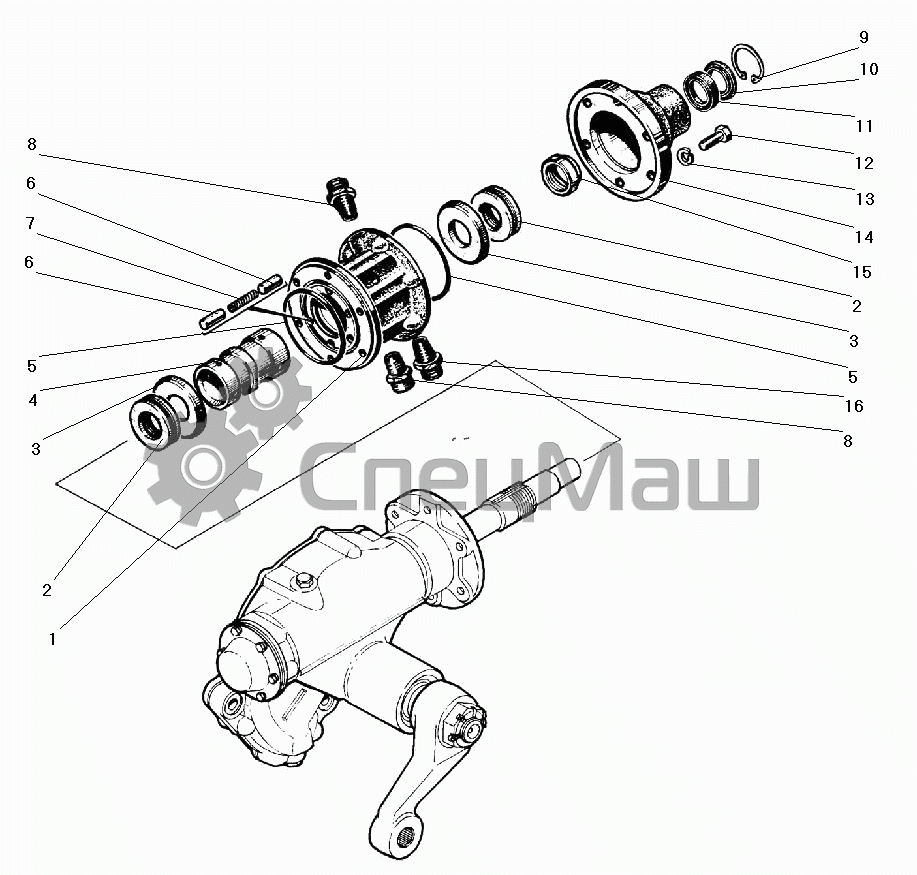 9
10
11
12
13
14
15
2
3
5
16
8
8
6
7
6
5
4
3
2
1
СпецМаш