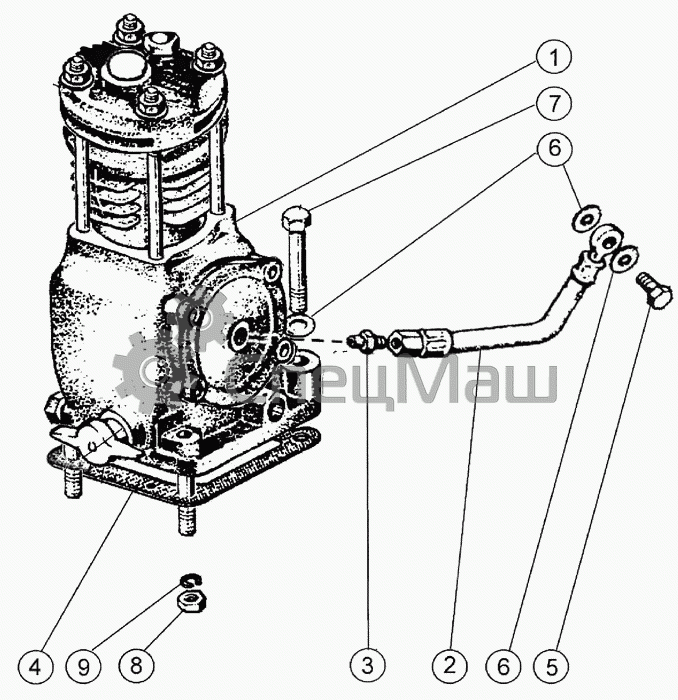 1
7
6
СпецМаш
4
9
8
3
2
6
5