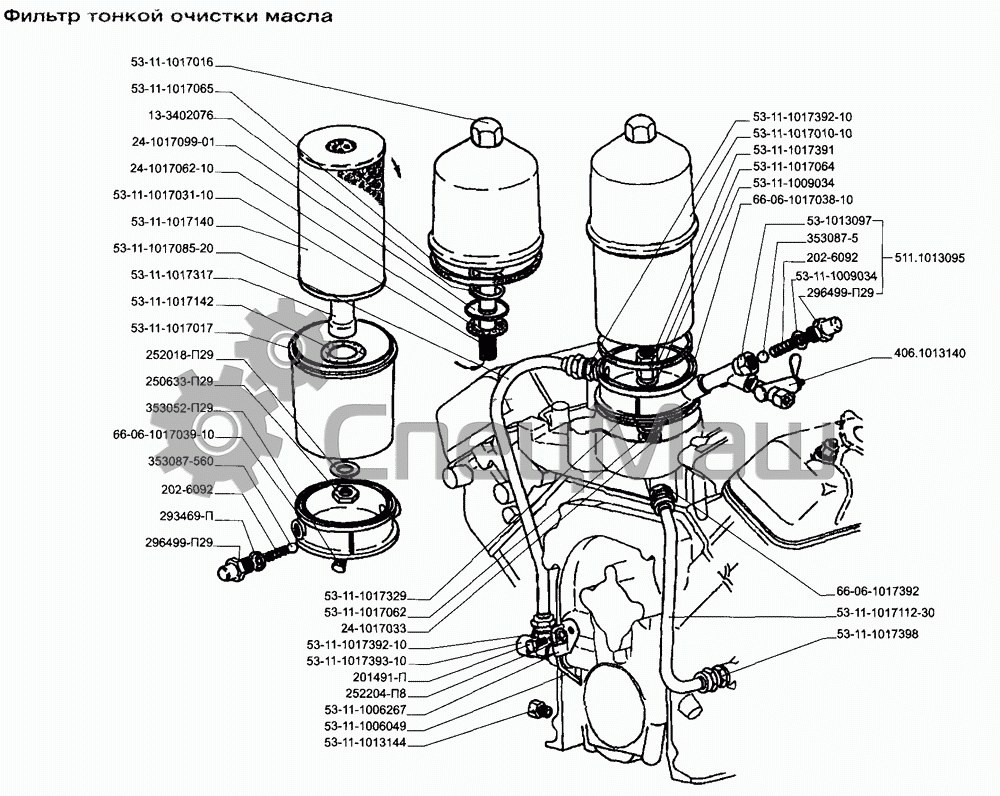 Фильтр тонкой очистки масла

53-11-1017016
53-11-1017065
13-3402076
24-1017099-01
24-1017062-10
53-11-1017031-10
53-11-1017140
53-11-1017085-20
53-11-1017317
53-11-1017142
53-11-1017017
252018-П29
250633-П29
353052-П29
66-06-1017039-10
353087-560
202-6092
293469-П
296499-П29

53-11-1017392-10
53-11-1017010-10
53-11-1017391
53-11-1017064
53-11-1009034
66-06-1017038-10
53-1013097
353087-5
202-6092
53-11-1009034
296499-П29
511.1013095
406.1013140

СпецМаш

53-11-1017329
53-11-1017062
24-1017033
53-11-1017392-10
53-11-1017393-10
201491-П
252204-П8
53-11-1006267
53-11-1006049
53-11-1013144

66-06-1017392
53-11-1017112-30
53-11-1017398