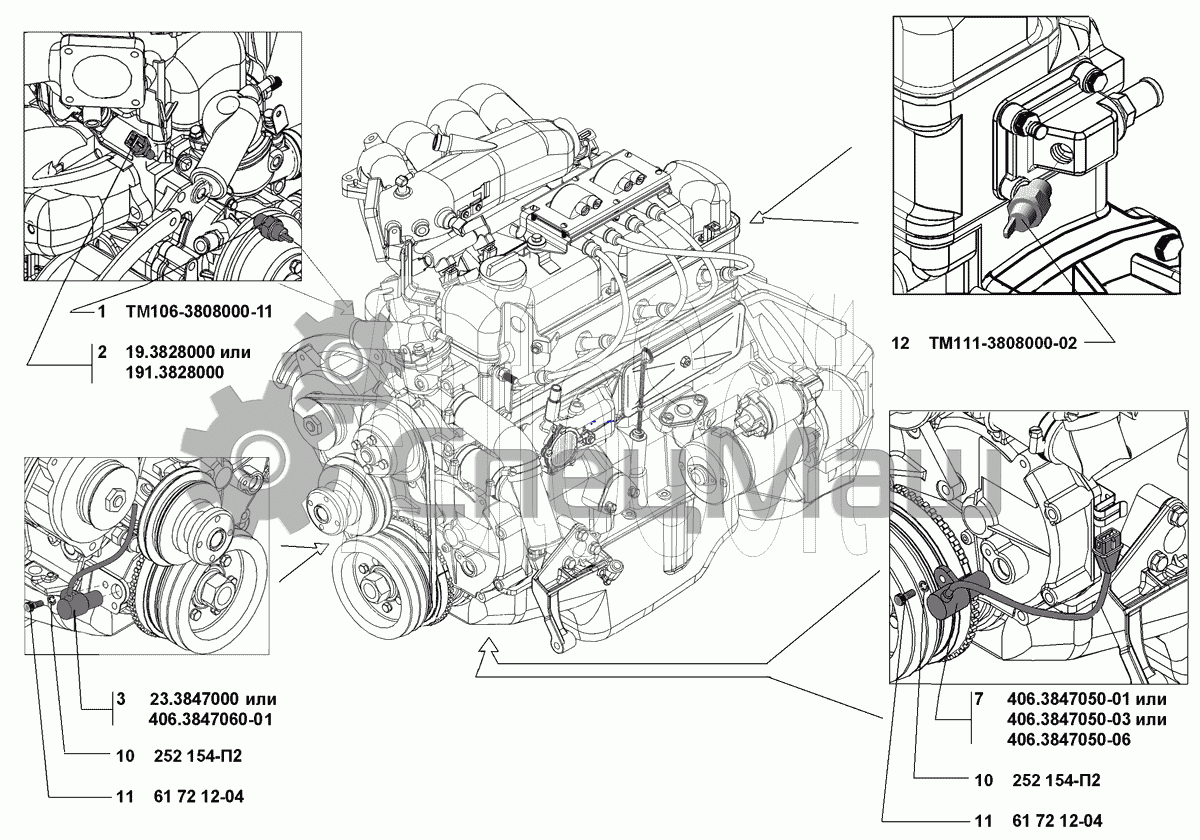 1 ТМ106-3808000-11

2 19.3828000 или 191.3828000

12 ТМ111-3808000-02

СпецМаш

3 23.3847000 или 406.3847060-01

10 252 154-П2

11 61 72 12-04

7 406.3847050-01 или 406.3847050-03 или 406.3847050-06

10 252 154-П2

11 61 72 12-04