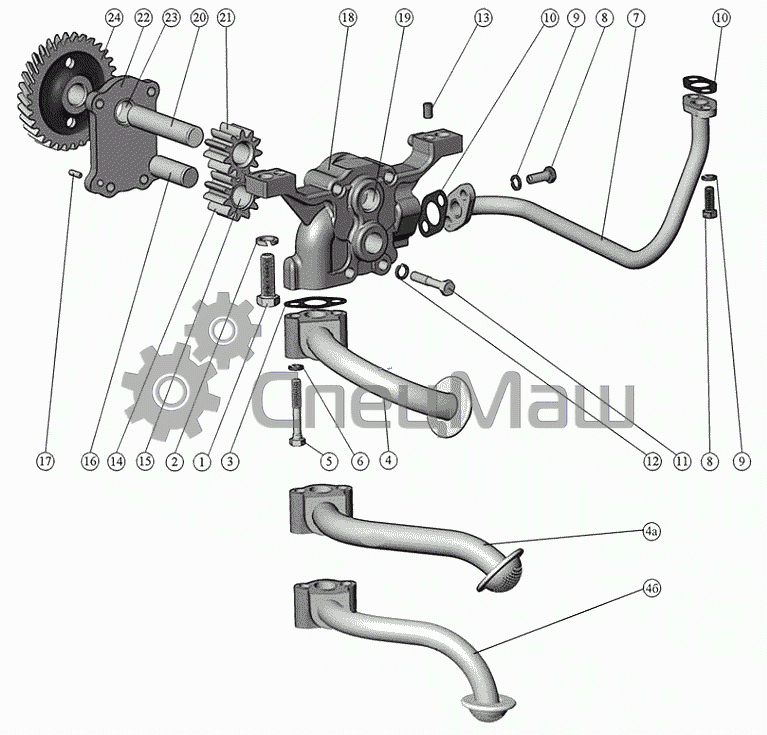 24 22 23 20 21 18 19 13 10 9 8 7 10

СпецМаш

17 16 14 15 2 1 3 5 6 4 12 11 8 9

4а

4б