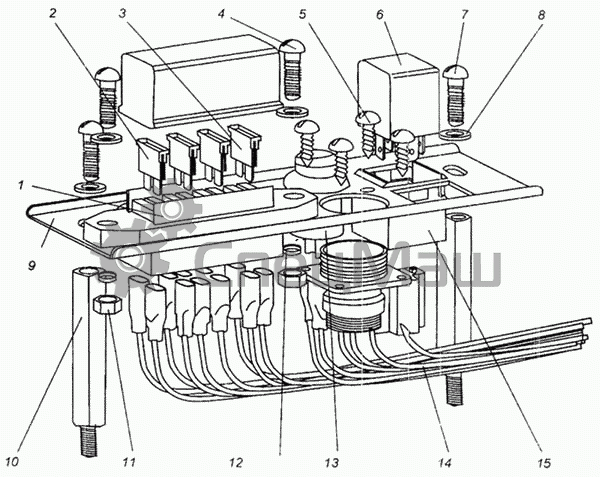 2
3
4
5
6
7
8
1
9
СпецМаш
10
11
12
13
14
15