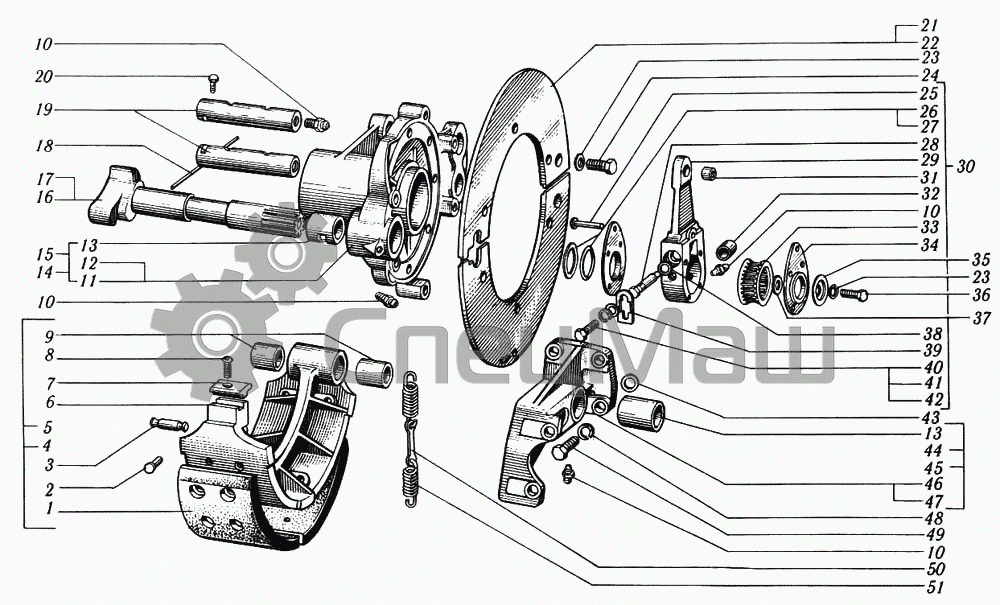 10
20
19
18
17
16
15
14
13
12
11
10
9
8
7
6
5
4
3
2
1
21
22
23
24
25
26
27
28
29
30
31
32
10
33
34
35
23
36
37
38
39
40
41
42
43
13
44
45
46
47
48
49
10
50
51
СпецМаш