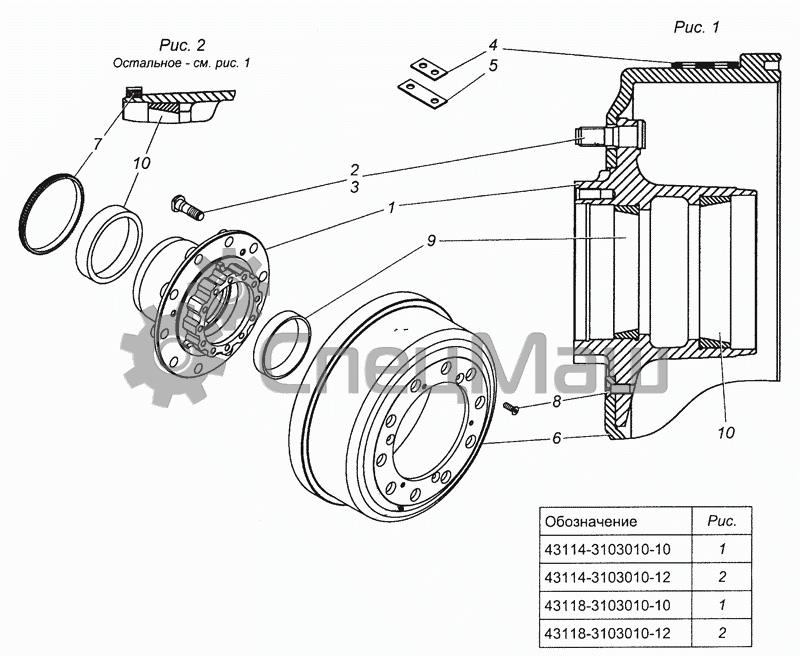 Рис. 2
Остальное - см. рис. 1

Рис. 1

4
5
7
10
2
3
1
9
8
6
10

СпецМаш

| Обозначение | Рис. |
|---|---|
| 43114-3103010-10 | 1 |
| 43114-3103010-12 | 2 |
| 43118-3103010-10 | 1 |
| 43118-3103010-12 | 2 |