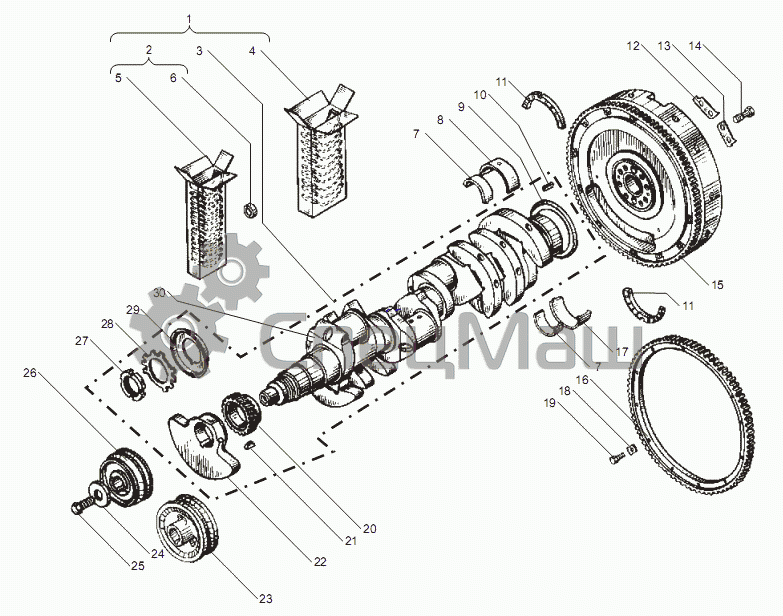 1
2
3
4
5
6
7
8
9
10
11
12
13
14
15
11
17
7
16
18
19
30
29
28
27
26
20
21
22
23
24
25
СпецМаш