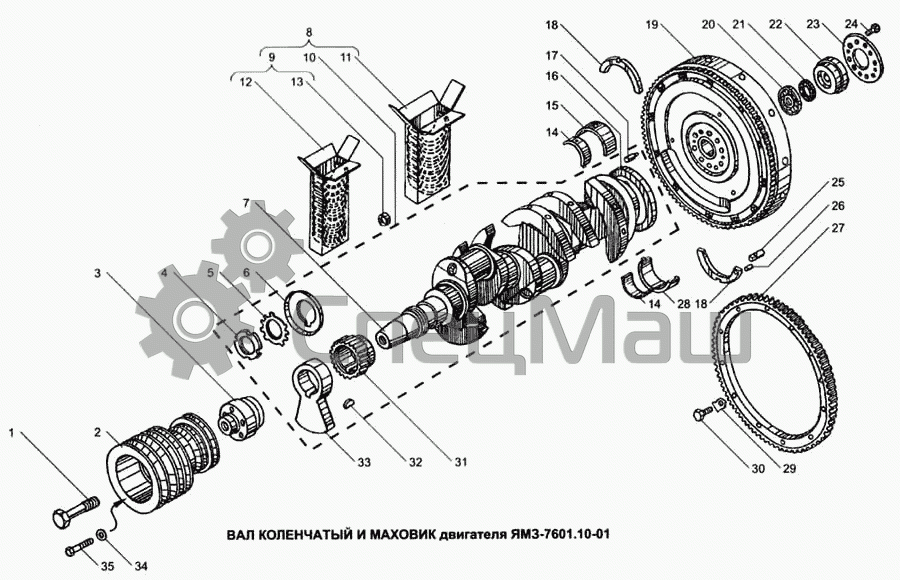 8
9
10
11
12
13
18
19
20
21
22
23
24
17
16
15
14
7
25
26
27
3
4
5
6
14
28
18
СпецМаш
1
2
33
32
31
30
29
35
34
ВАЛ КОЛЕНЧАТЫЙ И МАХОВИК двигателя ЯМЗ-7601.10-01