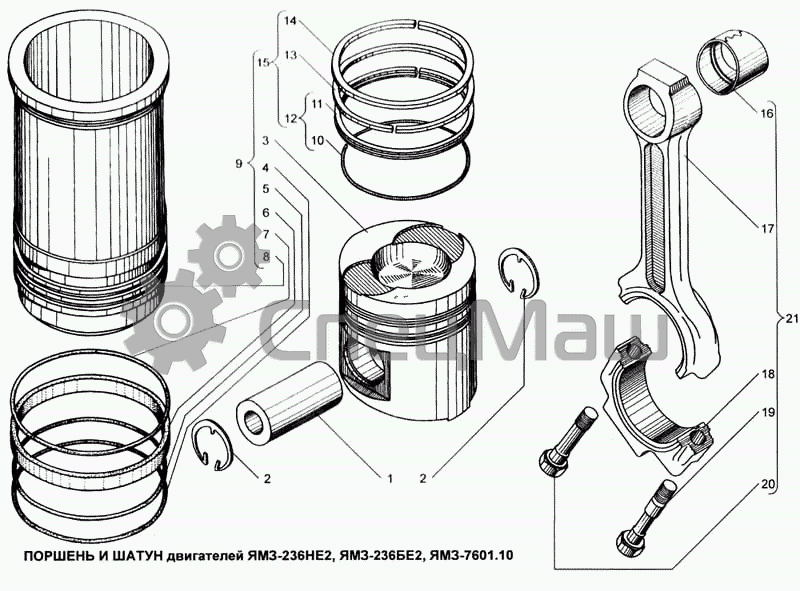 14
15
13
11
12
10
9
3
4
5
6
7
8
16
17
21
18
19
20
2
1
2
СпецМаш
ПОРШЕНЬ И ШАТУН двигателей ЯМЗ-236НЕ2, ЯМЗ-236БЕ2, ЯМЗ-7601.10