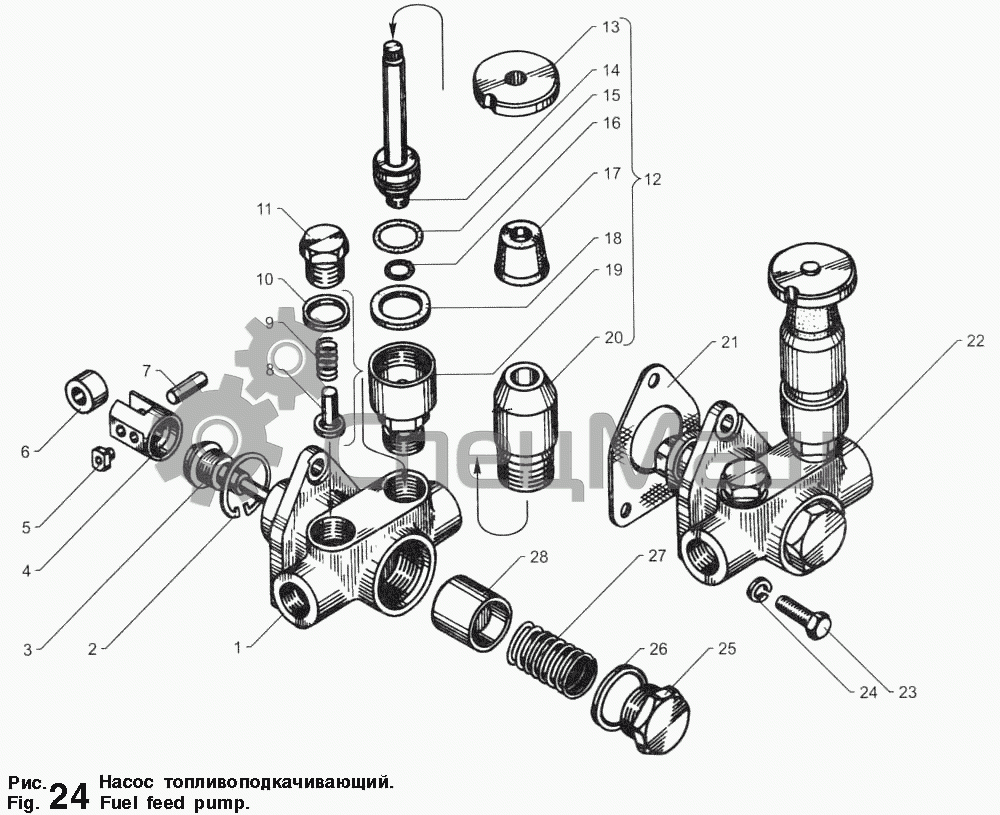 13
14
15
16
17
12
18
19
20
11
10
9
8
7
6
5
4
3
2
1
21
22
28
27
26
25
24
23
СпецМаш

Рис. 24 Насос топливоподкачивающий.
Fig. 24 Fuel feed pump.