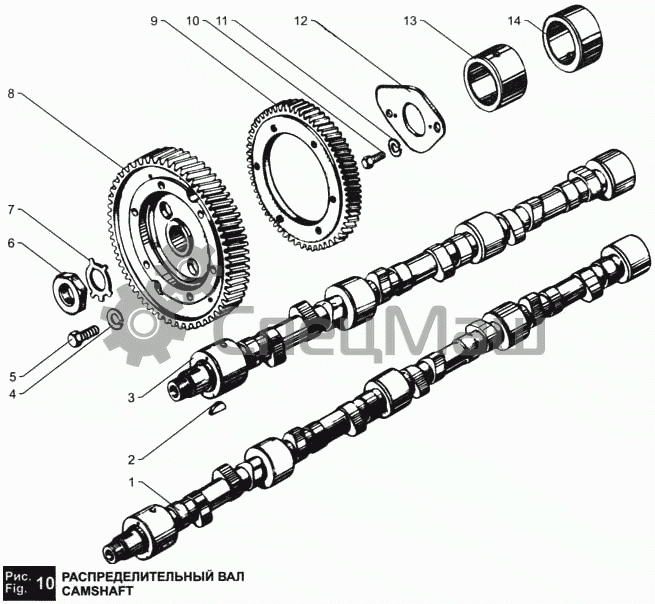 9 10 11 12 13 14

8

7

6

5

4

3

2

1

СпецМаш

Рис. Fig. 10 РАСПРЕДЕЛИТЕЛЬНЫЙ ВАЛ CAMSHAFT