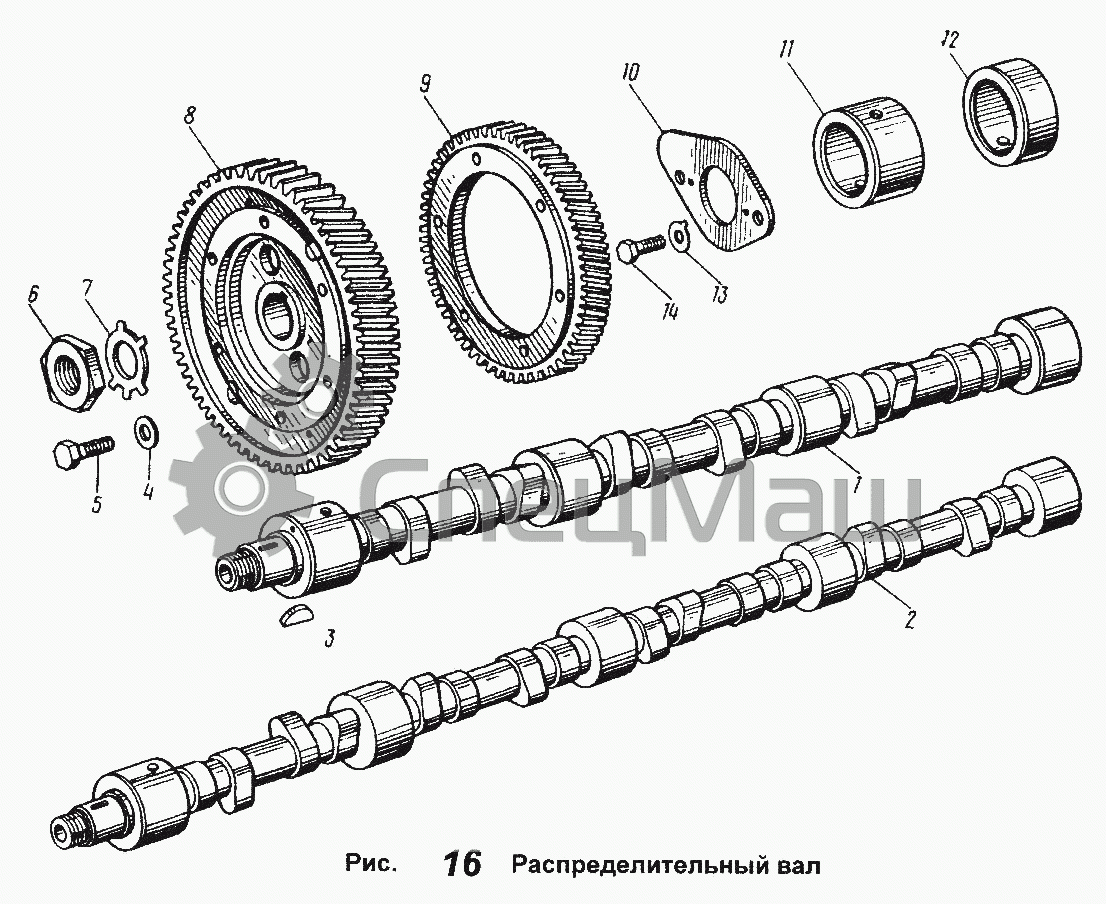 8
9
10
11
12
6
7
14
13
5
4
1
3
2
СпецМаш

Рис. 16 Распределительный вал